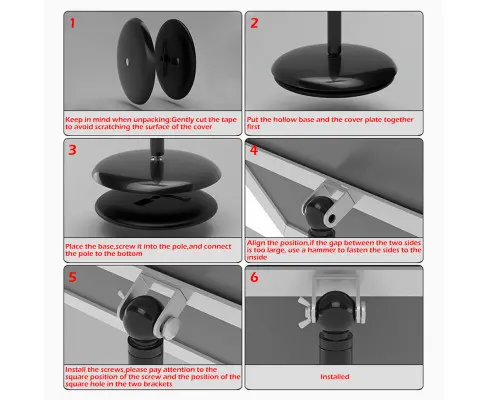 1

Keep in mind when unpacking:Gently cut the tape to avoid scratching the surface of the cover

2

Put the hollow base and the cover plate together first

3

Place the base,screw it into the pole,and connect the pole to the bottom

4

Align the position,if the gap between the two sides is too large, use a hammer to fasten the sides to the inside

5

Install the screws,please pay attention to the square position of the screw and the position of the square hole in the two brackets

6

Installed