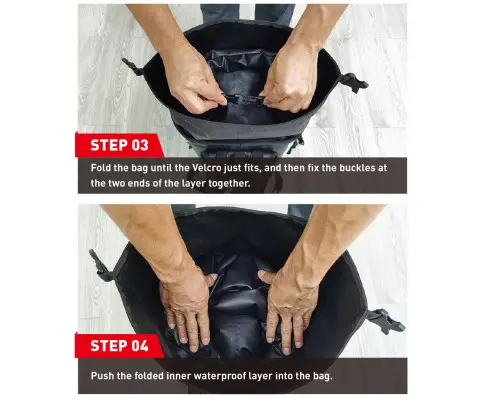 STEP 03

Fold the bag until the Velcro just fits, and then fix the buckles at the two ends of the layer together.

STEP 04

Push the folded inner waterproof layer into the bag.