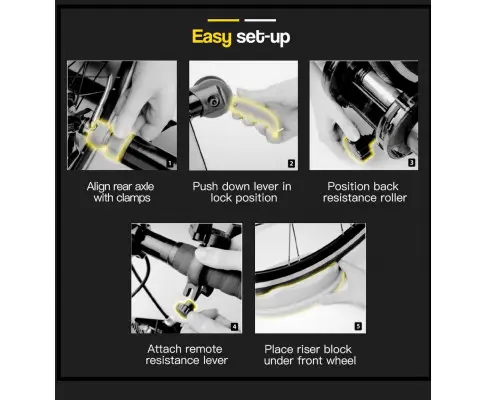 Easy set-up

1

Align rear axle with clamps

2

Push down lever in lock position

3

Position back resistance roller

4

Attach remote resistance lever

5

Place riser block under front wheel