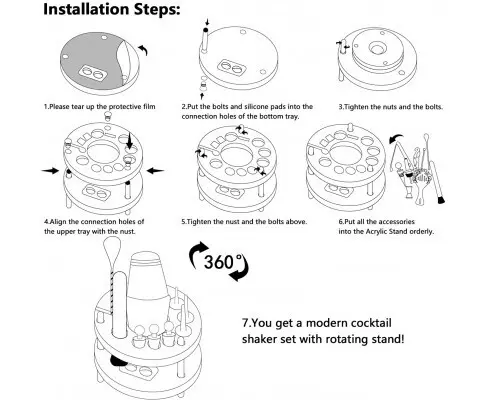 Installation Steps:

1.Please tear up the protective film

2.Put the bolts and silicone pads into the connection holes of the bottom tray.

3.Tighten the nuts and the bolts.

4.Align the connection holes of the upper tray with the nust.

5.Tighten the nust and the bolts above.

6.Put all the accessories into the Acrylic Stand orderly.

360°

7.You get a modern cocktail shaker set with rotating stand!