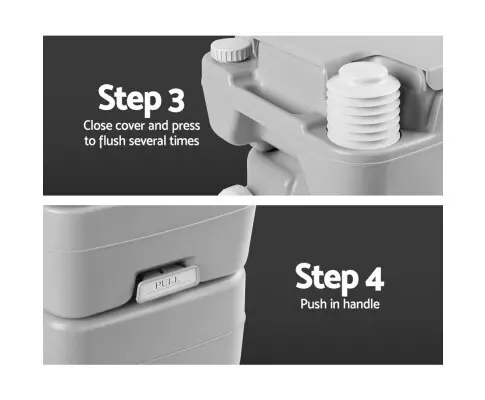 Step 3
Close cover and press to flush several times

PULL

Step 4
Push in handle