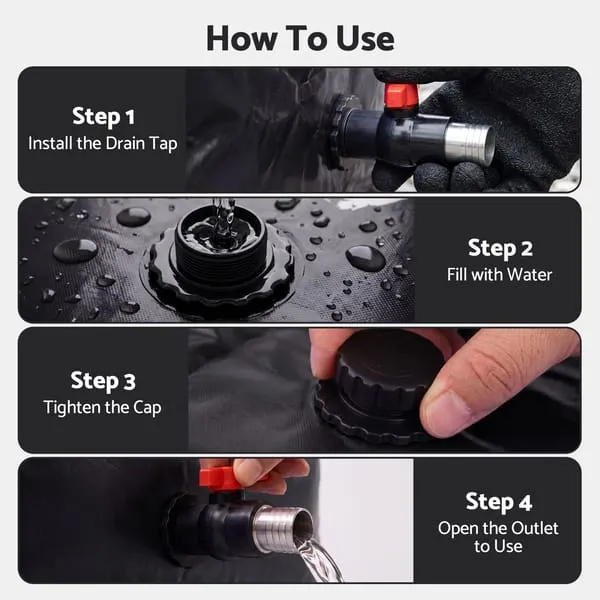 How To Use

Step 1
Install the Drain Tap

Step 2
Fill with Water

Step 3
Tighten the Cap

Step 4
Open the Outlet to Use