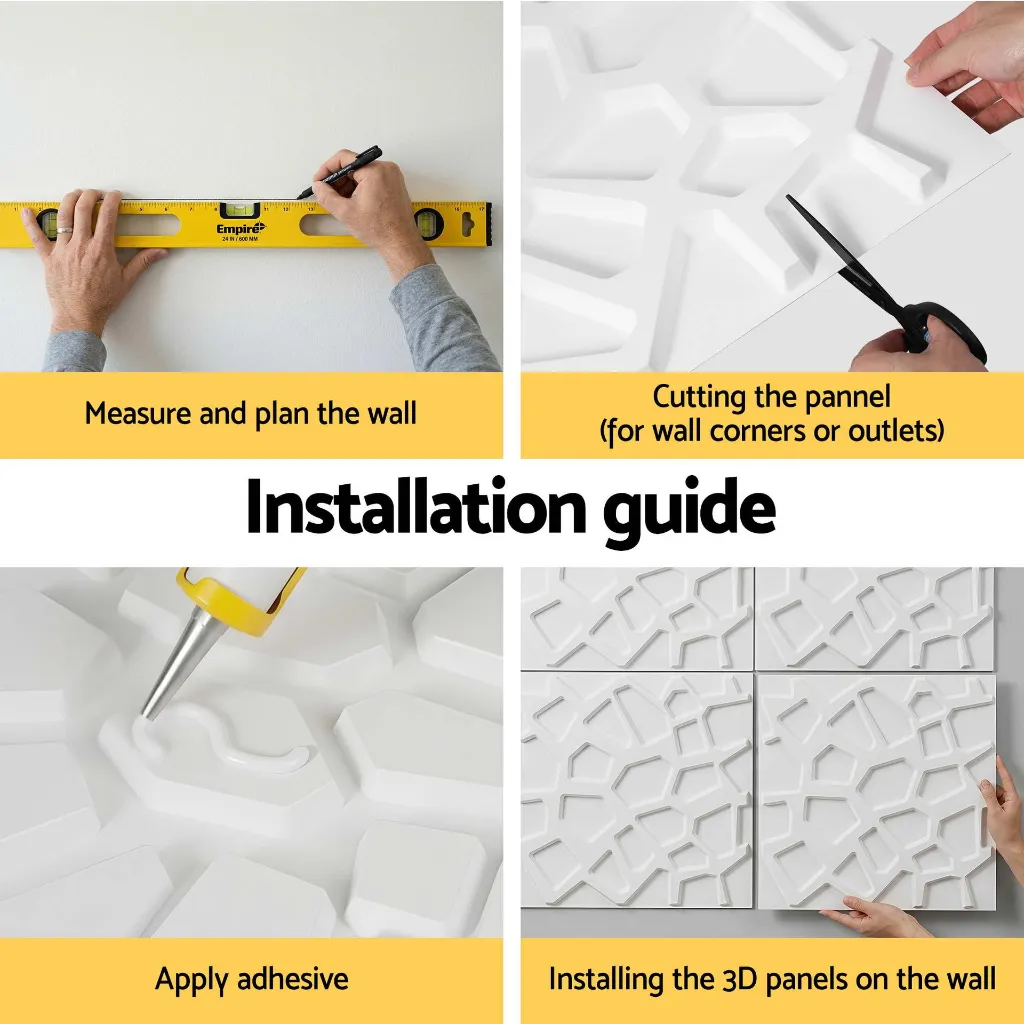 Empire
24 IN / 600 MM

Measure and plan the wall

Cutting the pannel
(for wall corners or outlets)

Installation guide

Apply adhesive

Installing the 3D panels on the wall