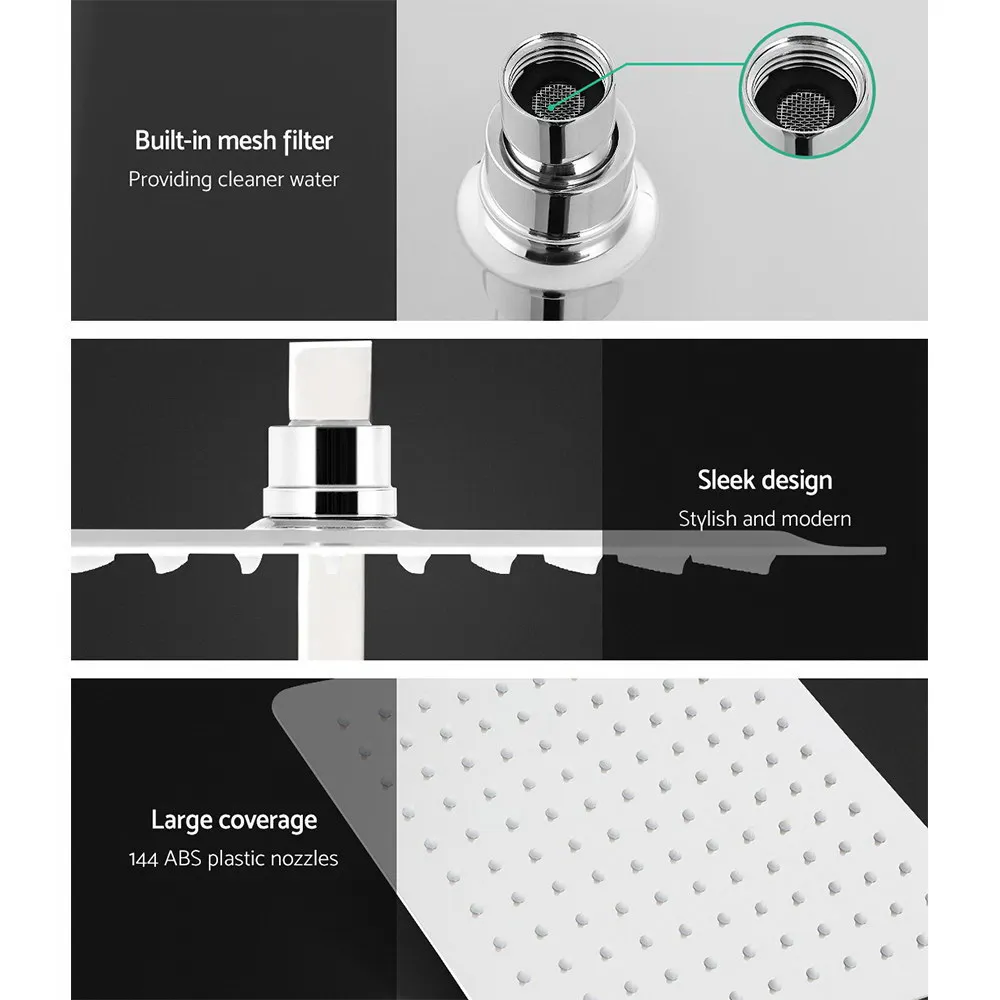 Built-in mesh filter
Providing cleaner water

Sleek design
Stylish and modern

Large coverage
144 ABS plastic nozzles