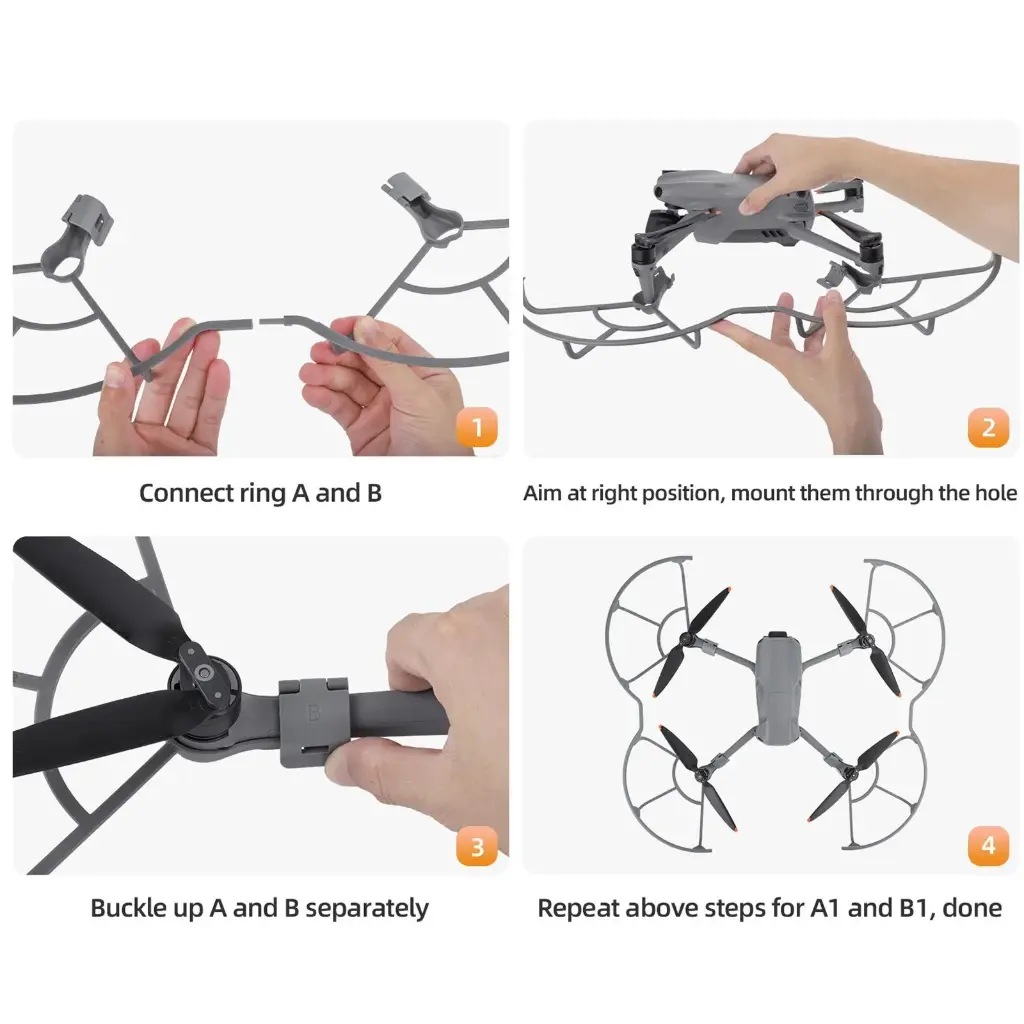 1

Connect ring A and B

2

Aim at right position, mount them through the hole

B

3

Buckle up A and B separately

4

Repeat above steps for A1 and B1, done