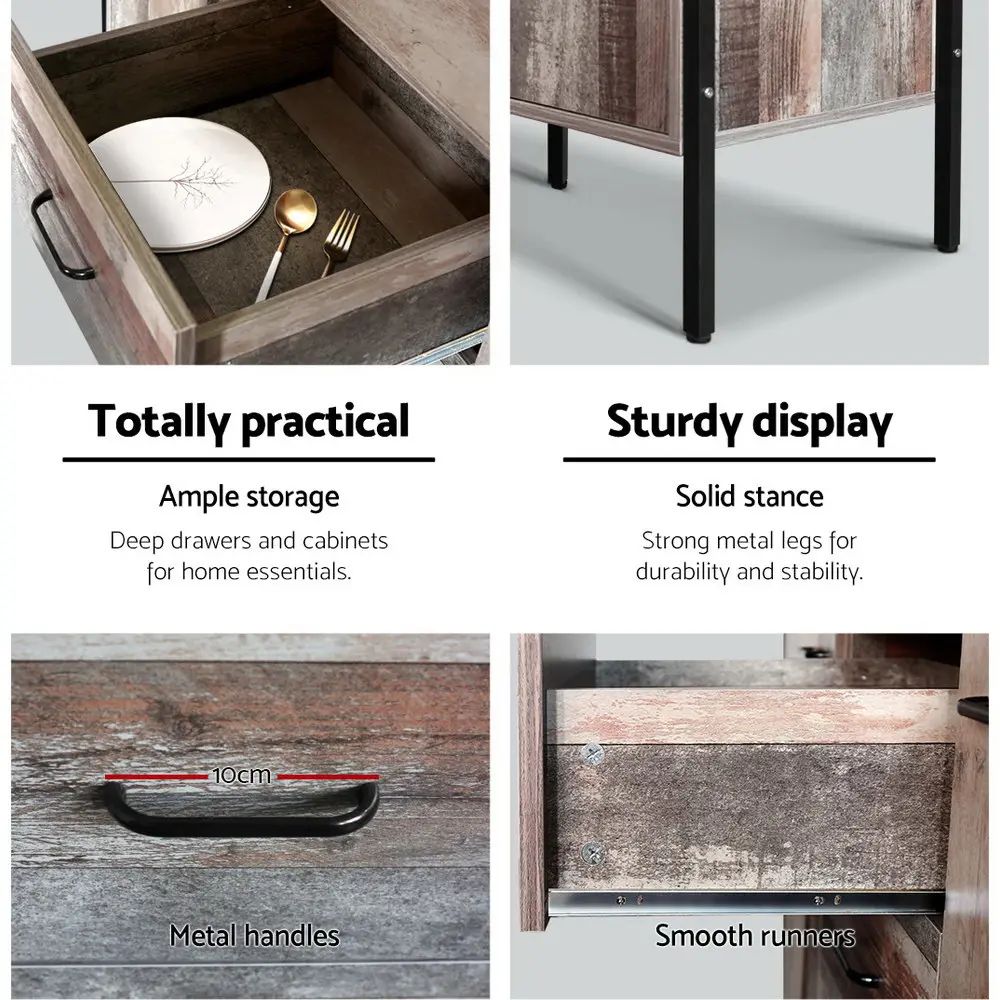 Totally practical

Ample storage

Deep drawers and cabinets for home essentials.

Sturdy display

Solid stance

Strong metal legs for durability and stability.

10cm

Metal handles

Smooth runners