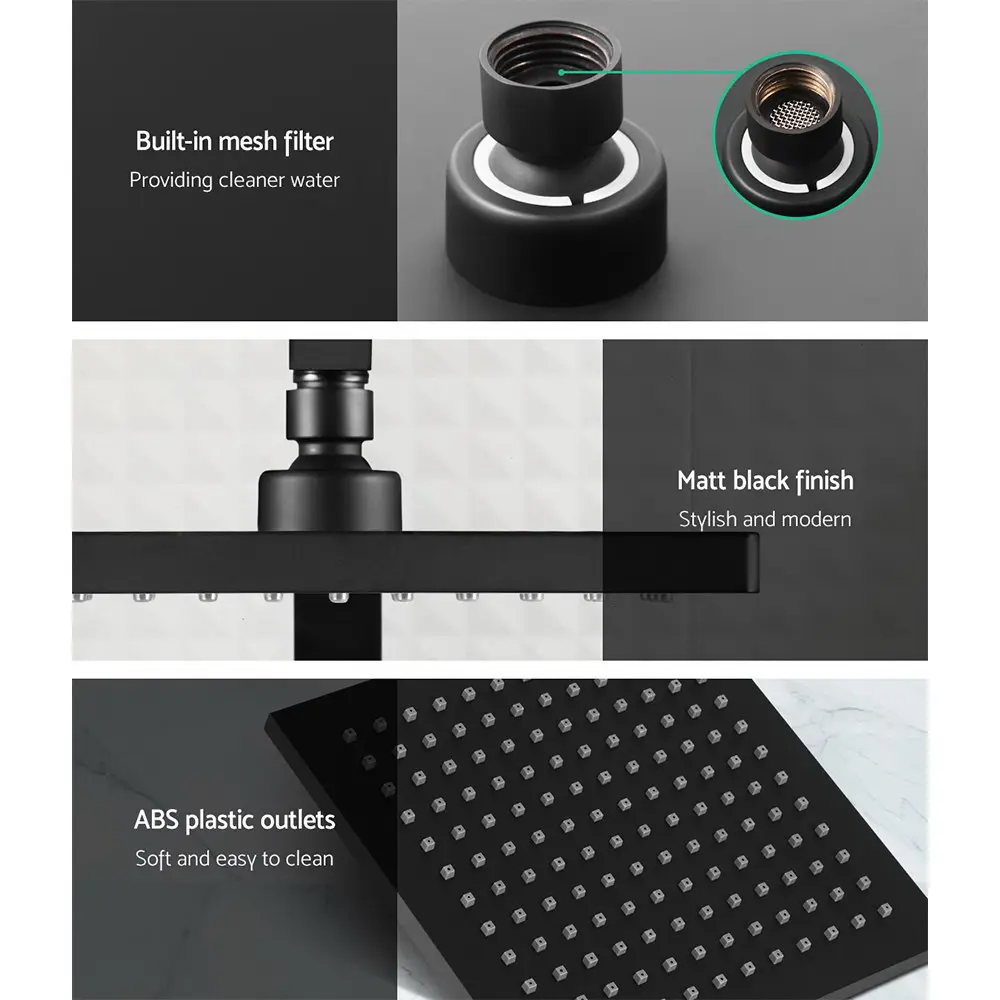 Built-in mesh filter
Providing cleaner water

Matt black finish
Stylish and modern

ABS plastic outlets
Soft and easy to clean