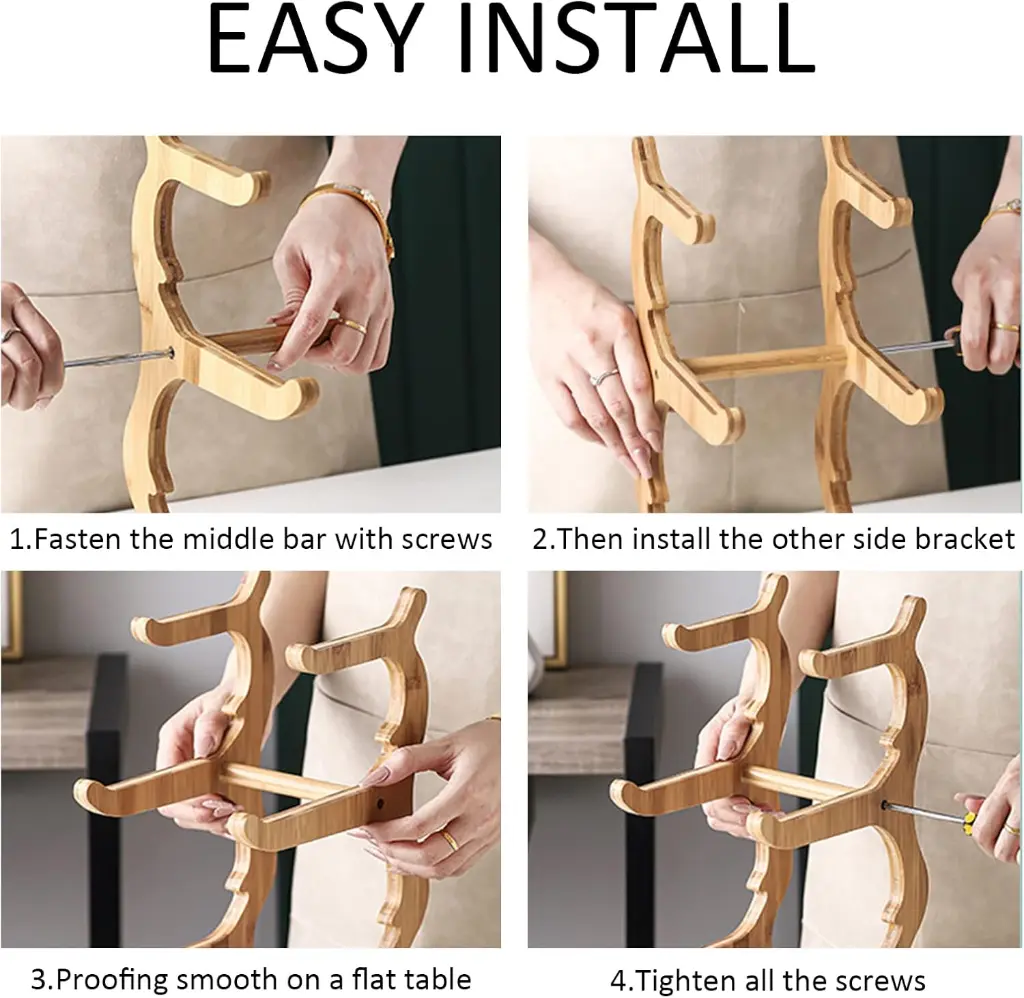 EASY INSTALL

1.Fasten the middle bar with screws

2.Then install the other side bracket

3.Proofing smooth on a flat table

4.Tighten all the screws