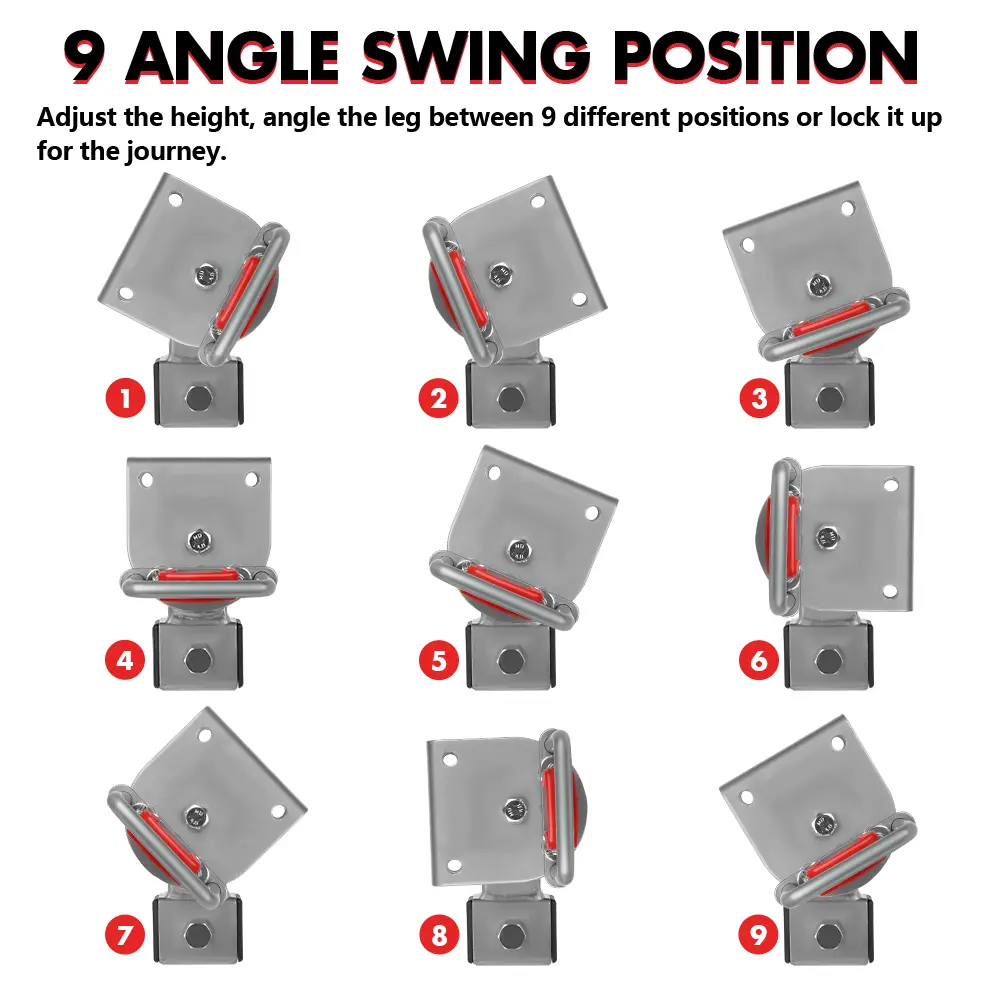 9 ANGLE SWING POSITION

Adjust the height, angle the leg between 9 different positions or lock it up for the journey.

1

2

3

4

5

6

7

8

9