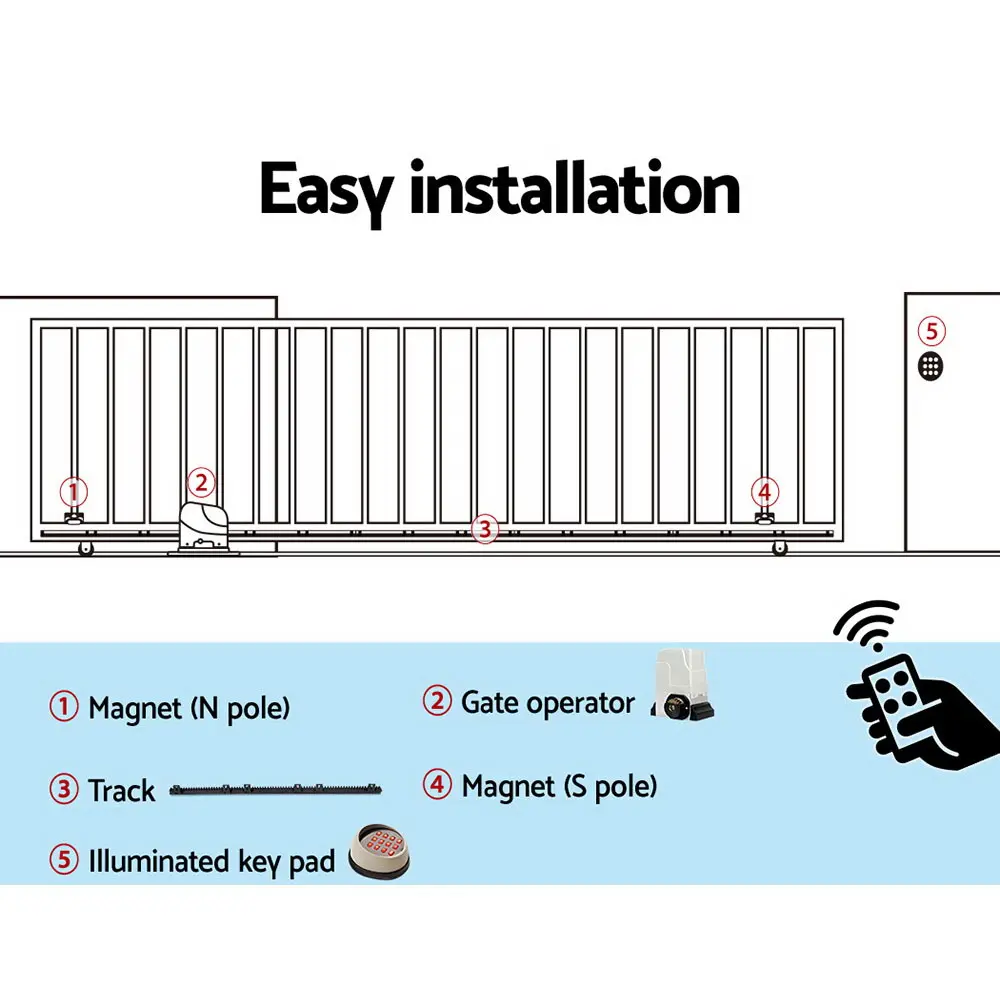 Easy installation

⑤

①

②

④

③

① Magnet (N pole)

② Gate operator

③ Track

④ Magnet (S pole)

⑤ Illuminated key pad