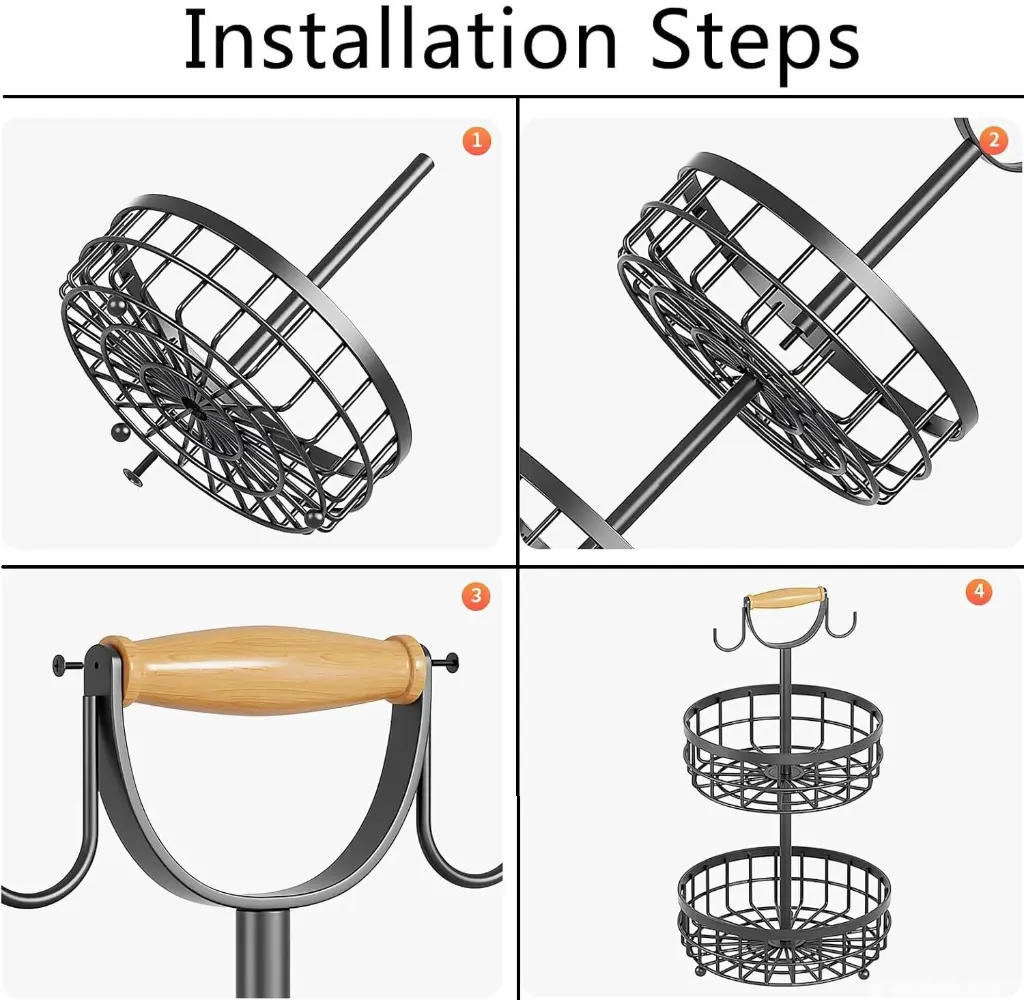 Installation Steps

1

2

3

4