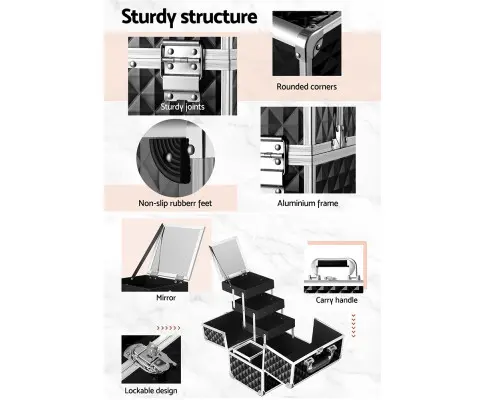 Sturdy structure

Sturdy joints

Rounded corners

Non-slip rubberr feet

Aluminium frame

Mirror

Carry handle

Lockable design